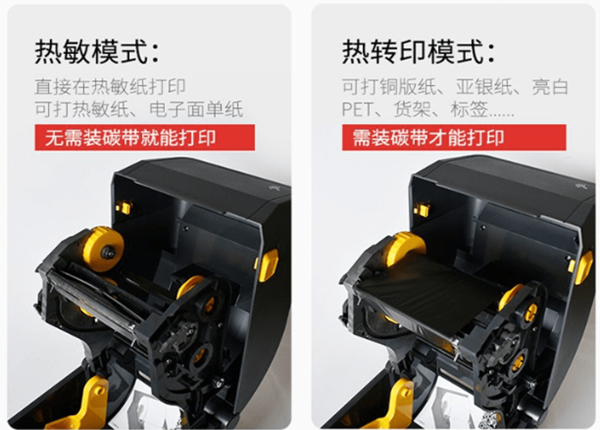 热敏模式：

直接在热敏纸打印
可打热敏纸、电子面单纸

无需装碳带就能打印

热转印模式：

可打铜版纸、亚银纸、亮白PET、货架、标签......

需装碳带才能打印